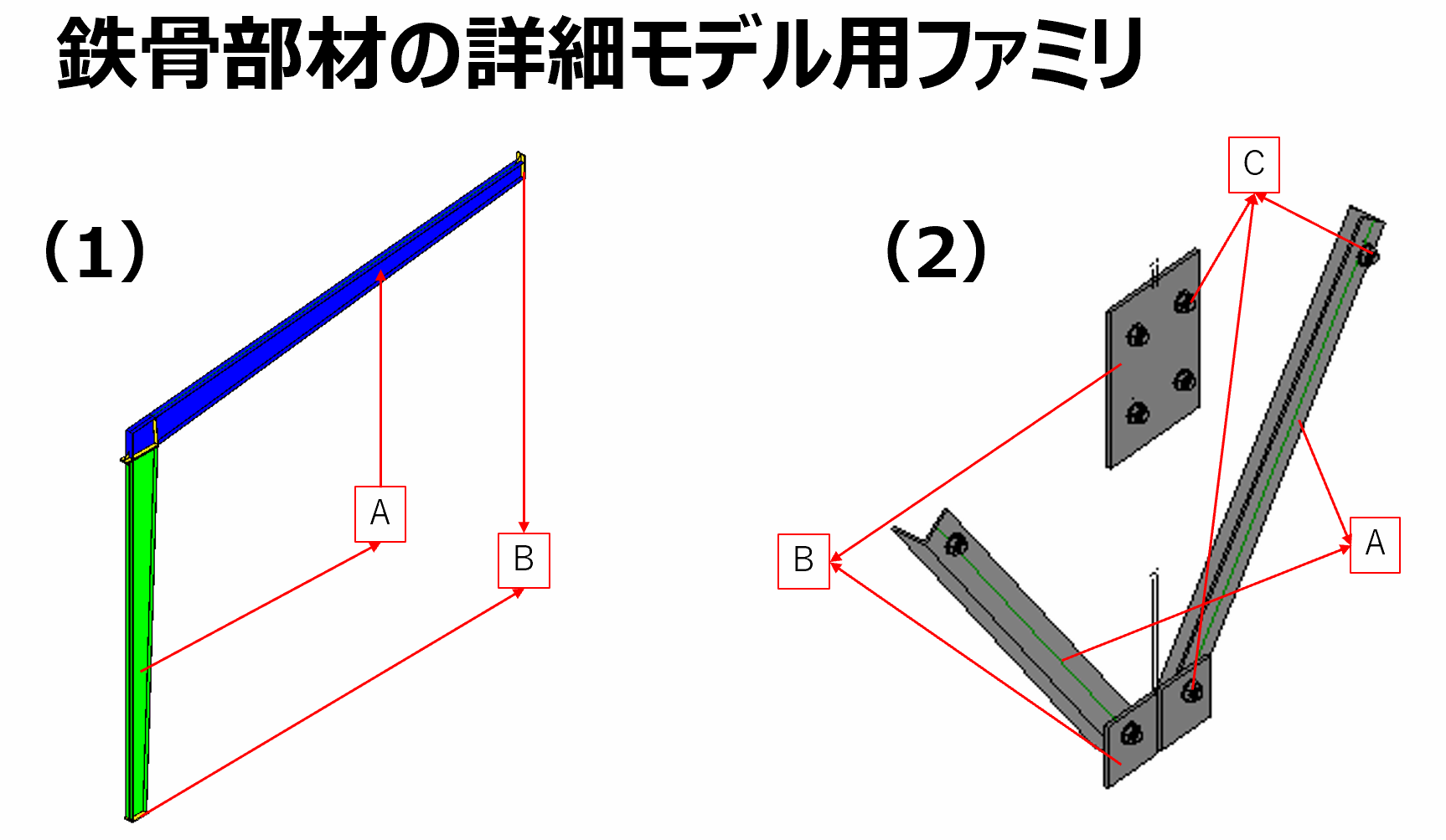 鉄骨部材の詳細モデル用ファミリ

(1)

A

B

(2)

C

B

A